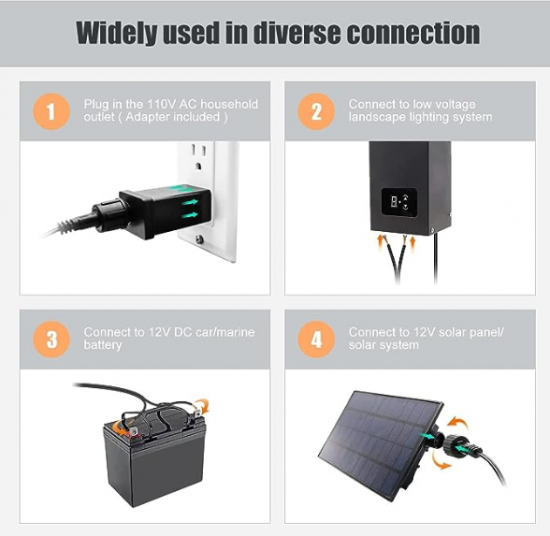 Widely used in diverse connection

1 Plug in the 110V AC household outlet ( Adapter included )

2 Connect to low voltage landscape lighting system

3 Connect to 12V DC car/marine battery

4 Connect to 12V solar panel/ solar system