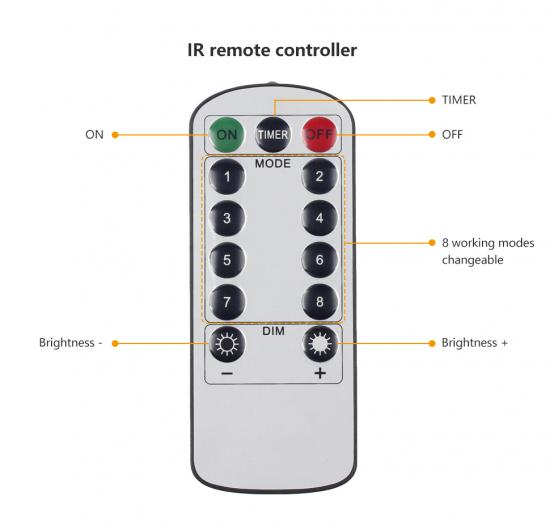 IR remote controller

TIMER

ON

ON TIMER OFF

OFF

MODE

1 2

3 4

5 6

7 8

8 working modes changeable

DIM

Brightness -

Brightness +

− +